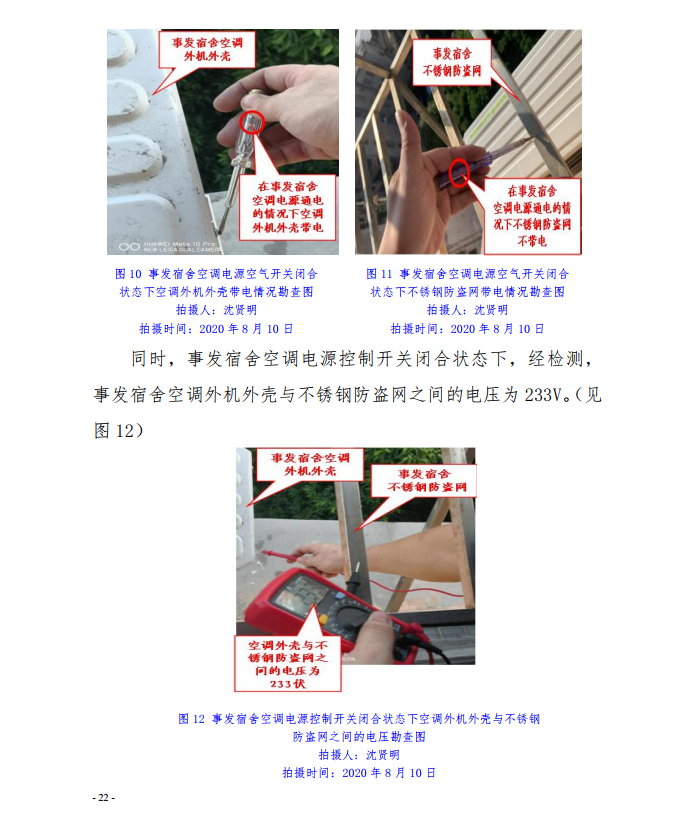 事发宿舍空调外机外壳

在事发宿舍空调电源通电的情况下空调外机外壳带电

HUAWEI Mate 10 Pro
NEW LEICA DUAL CAMERA

图 10 事发宿舍空调电源空气开关闭合状态下空调外机外壳带电情况勘查图
拍摄人：沈贤明
拍摄时间：2020 年 8 月 10 日

事发宿舍不锈钢防盗网

在事发宿舍空调电源通电的情况下不锈钢防盗网不带电

图 11 事发宿舍空调电源空气开关闭合状态下不锈钢防盗网带电情况勘查图
拍摄人：沈贤明
拍摄时间：2020 年 8 月 10 日

同时，事发宿舍空调电源控制开关闭合状态下，经检测，事发宿舍空调外机外壳与不锈钢防盗网之间的电压为 233V。(见图 12)

事发宿舍空调外机外壳

事发宿舍不锈钢防盗网

空调外壳与不锈钢防盗网之间的电压为233伏

图 12 事发宿舍空调电源控制开关闭合状态下空调外机外壳与不锈钢防盗网之间的电压勘查图
拍摄人：沈贤明
拍摄时间：2020 年 8 月 10 日

- 22 -